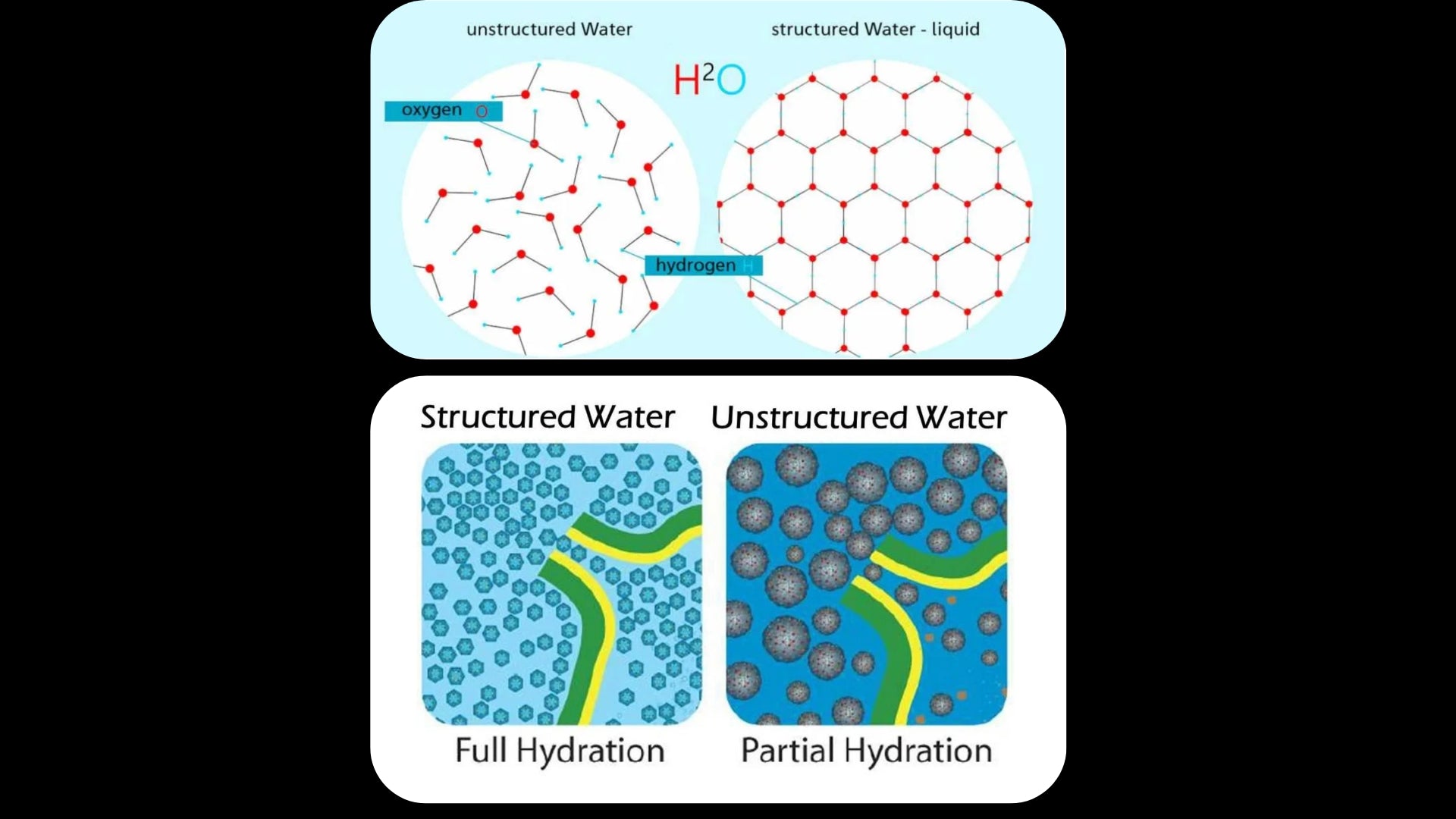 unstructured Water

structured Water - liquid

$H^2O$

oxygen O

hydrogen H

Structured Water

Unstructured Water

Full Hydration

Partial Hydration