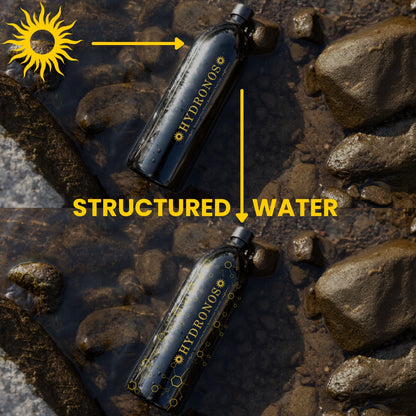 HYDRONOS

STRUCTURED WATER

HYDRONOS